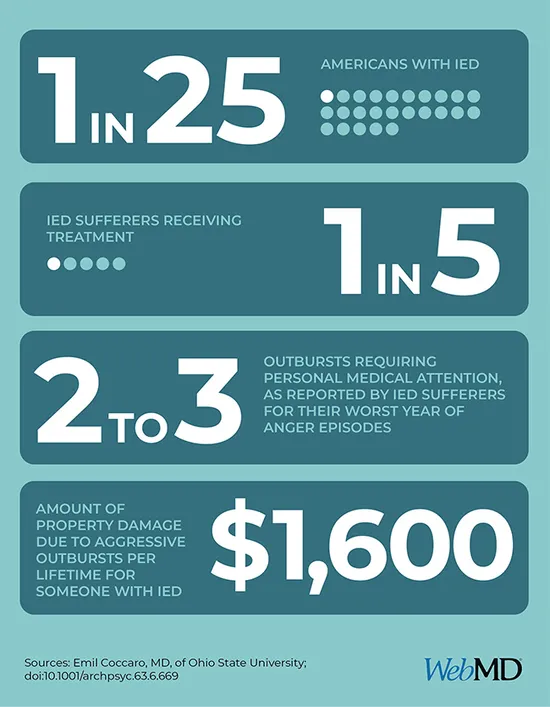 1 IN 25

AMERICANS WITH IED

IED SUFFERERS RECEIVING TREATMENT

1 IN 5

2 TO 3

OUTBURSTS REQUIRING PERSONAL MEDICAL ATTENTION, AS REPORTED BY IED SUFFERERS FOR THEIR WORST YEAR OF ANGER EPISODES

AMOUNT OF PROPERTY DAMAGE DUE TO AGGRESSIVE OUTBURSTS PER LIFETIME FOR SOMEONE WITH IED

$1,600

Sources: Emil Coccaro, MD, of Ohio State University; doi:10.1001/archpsyc.63.6.669

WebMD