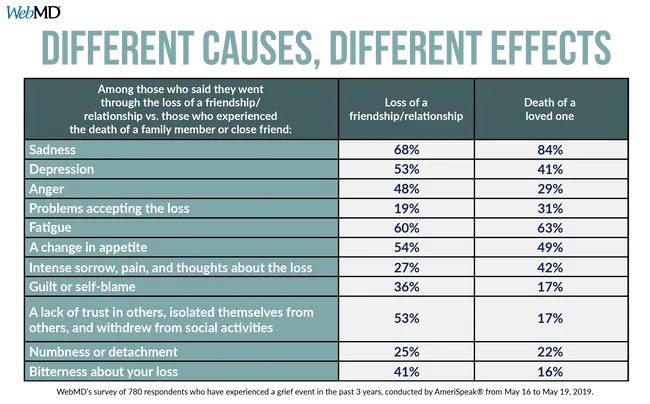 WebMD

DIFFERENT CAUSES, DIFFERENT EFFECTS

| Among those who said they went through the loss of a friendship/ relationship vs. those who experienced the death of a family member or close friend: | Loss of a friendship/relationship | Death of a loved one |
|---|---|---|
| Sadness | 68% | 84% |
| Depression | 53% | 41% |
| Anger | 48% | 29% |
| Problems accepting the loss | 19% | 31% |
| Fatigue | 60% | 63% |
| A change in appetite | 54% | 49% |
| Intense sorrow, pain, and thoughts about the loss | 27% | 42% |
| Guilt or self-blame | 36% | 17% |
| A lack of trust in others, isolated themselves from others, and withdrew from social activities | 53% | 17% |
| Numbness or detachment | 25% | 22% |
| Bitterness about your loss | 41% | 16% |

WebMD's survey of 780 respondents who have experienced a grief event in the past 3 years, conducted by AmeriSpeak® from May 16 to May 19, 2019.