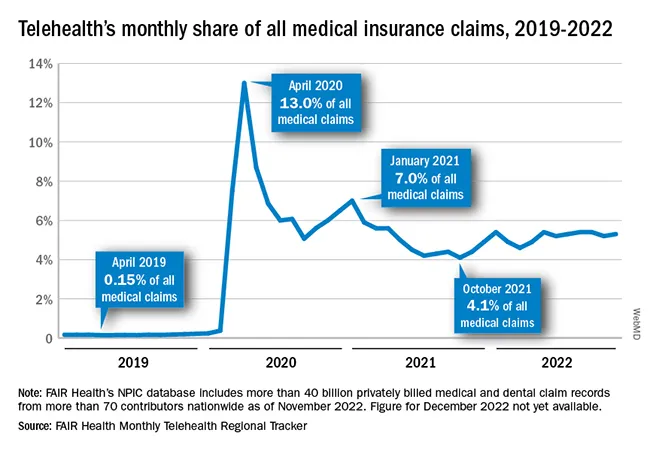 Telehealth's monthly share of all medical insurance claims, 2019-2022

14%
12%
10%
8%
6%
4%
2%
0

April 2020
13.0% of all medical claims

January 2021
7.0% of all medical claims

April 2019
0.15% of all medical claims

October 2021
4.1% of all medical claims

2019
2020
2021
2022

WebMD

Note: FAIR Health's NPIC database includes more than 40 billion privately billed medical and dental claim records from more than 70 contributors nationwide as of November 2022. Figure for December 2022 not yet available.

Source: FAIR Health Monthly Telehealth Regional Tracker