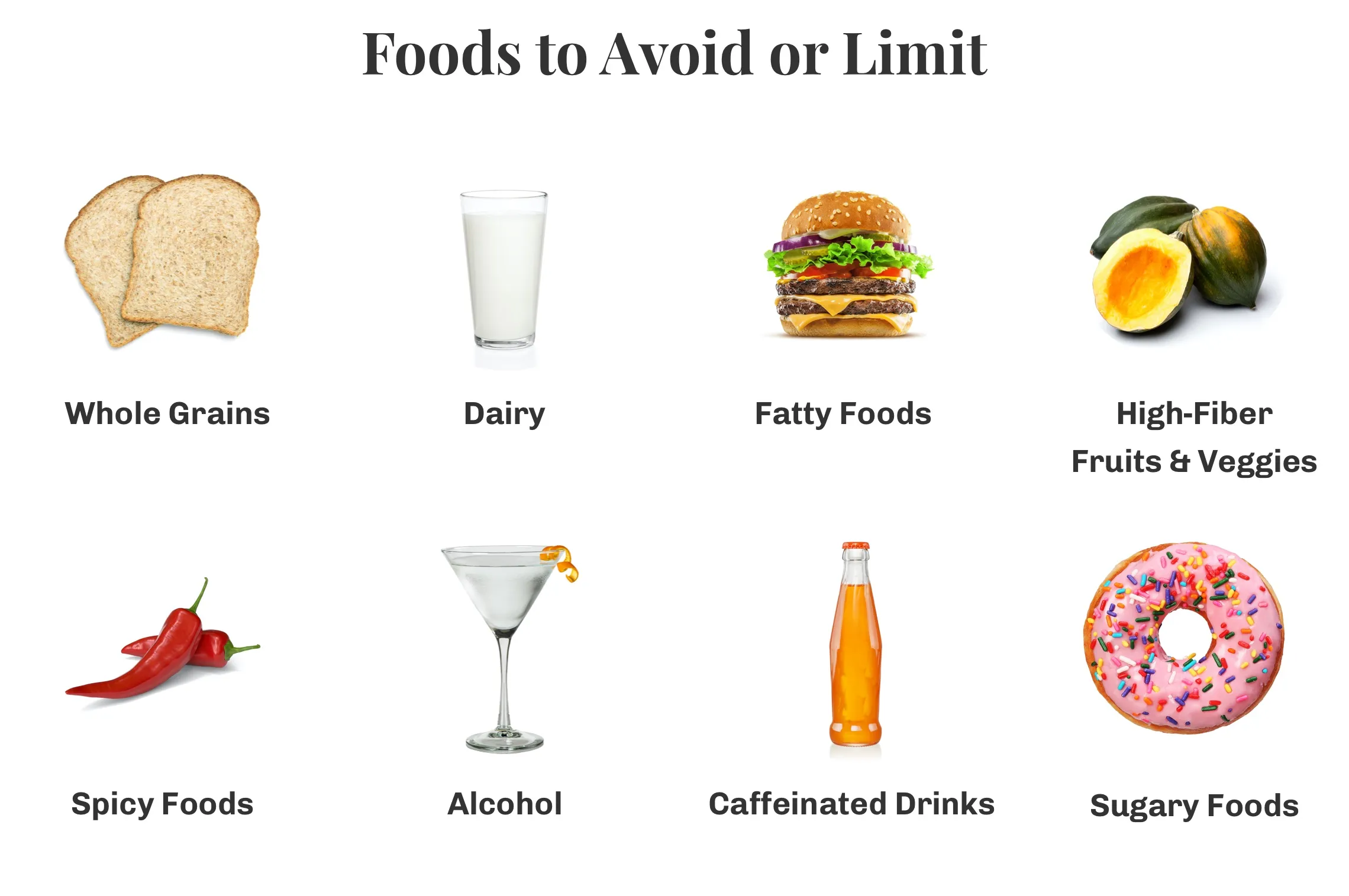 Foods to Avoid or Limit

Whole Grains

Dairy

Fatty Foods

High-Fiber Fruits & Veggies

Spicy Foods

Alcohol

Caffeinated Drinks

Sugary Foods