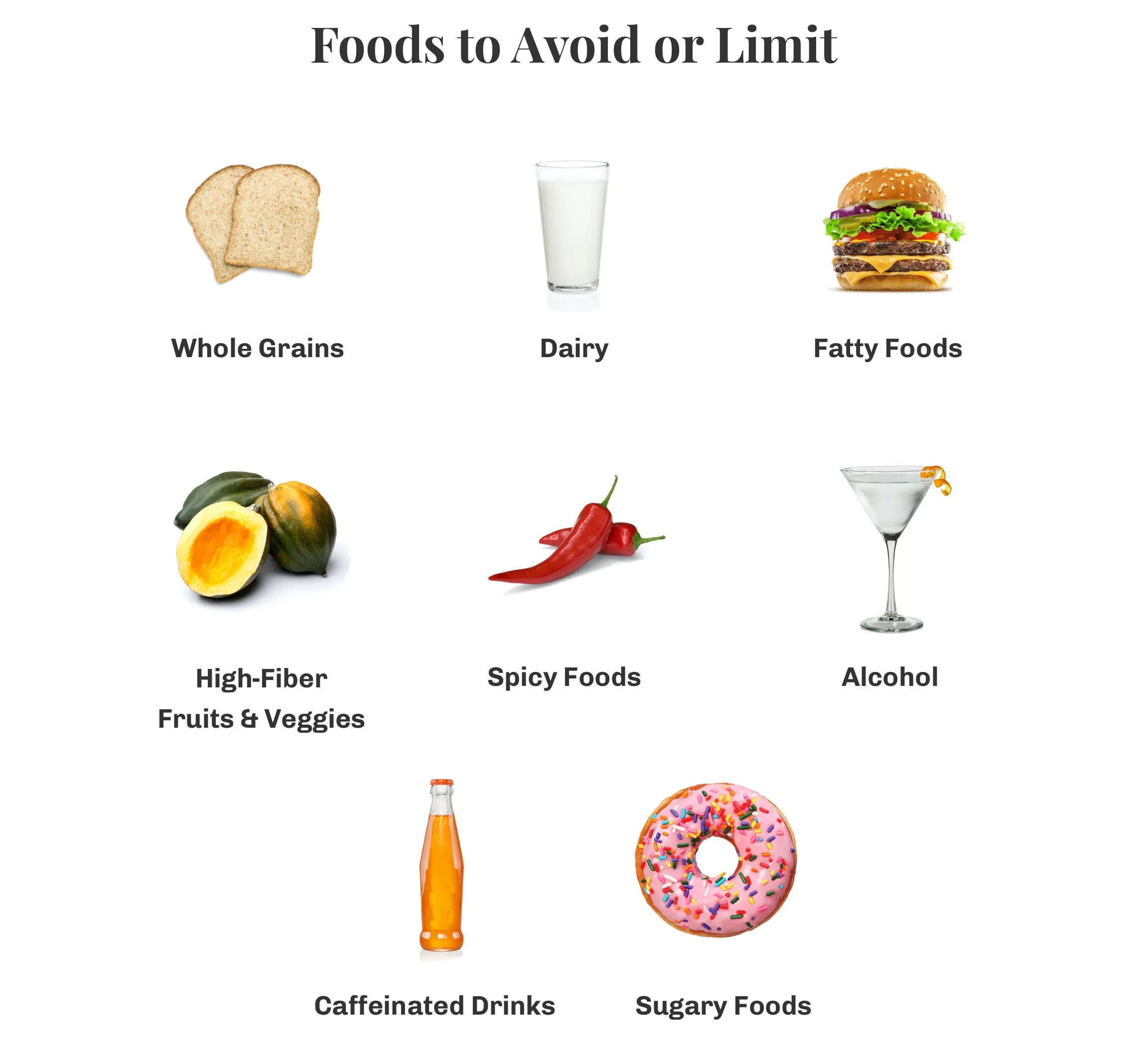 Foods to Avoid or Limit

Whole Grains

Dairy

Fatty Foods

High-Fiber Fruits & Veggies

Spicy Foods

Alcohol

Caffeinated Drinks

Sugary Foods