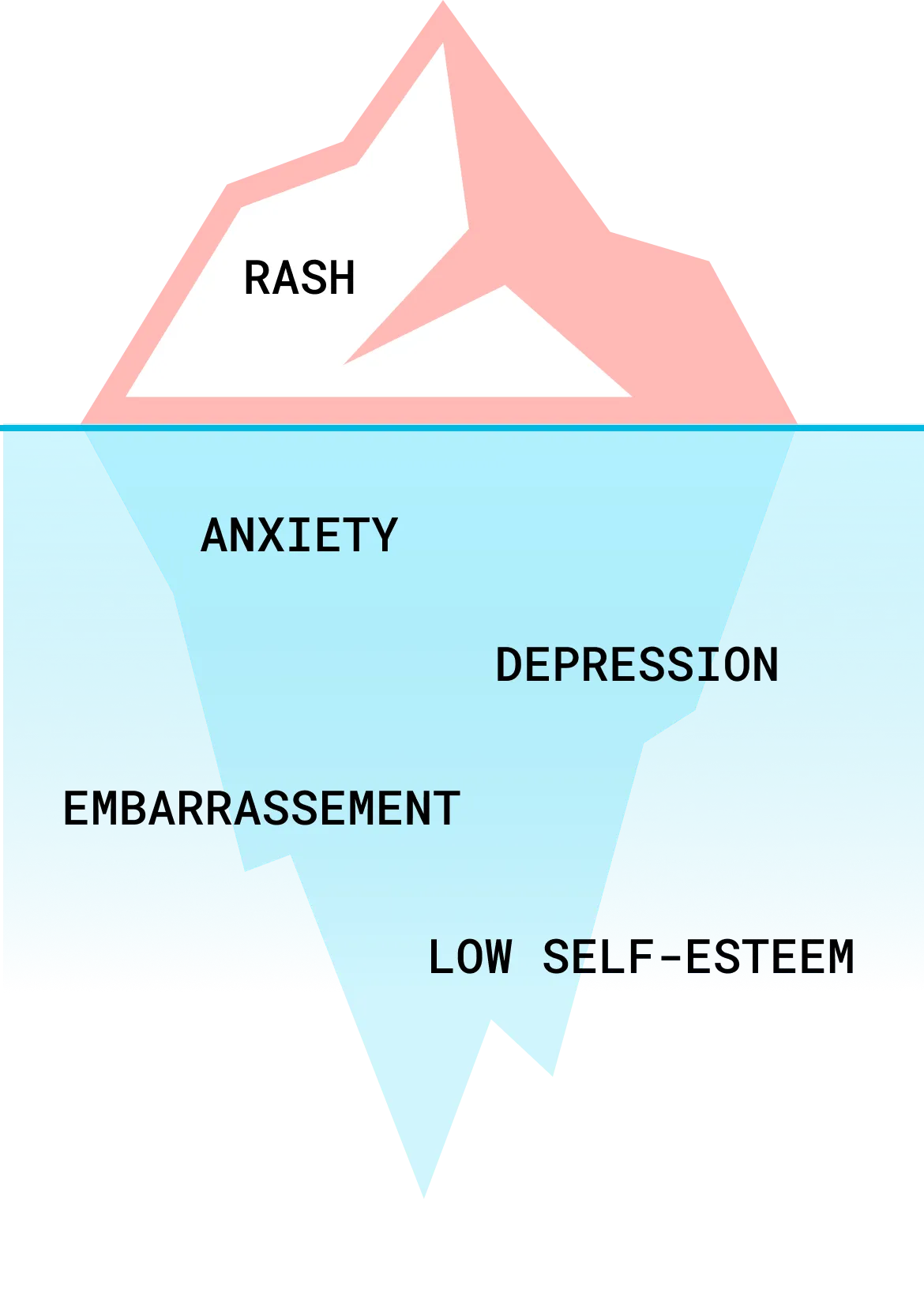 RASH

ANXIETY

DEPRESSION

EMBARRASSEMENT

LOW SELF-ESTEEM