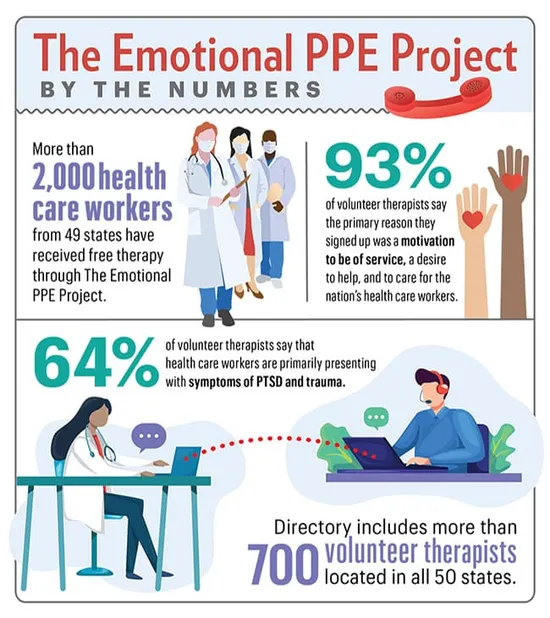 The Emotional PPE Project
BY THE NUMBERS

More than
2,000 health care workers
from 49 states have received free therapy through The Emotional PPE Project.

93%
of volunteer therapists say the primary reason they signed up was a motivation to be of service, a desire to help, and to care for the nation's health care workers.

64%
of volunteer therapists say that health care workers are primarily presenting with symptoms of PTSD and trauma.

Directory includes more than
700 volunteer therapists
located in all 50 states.