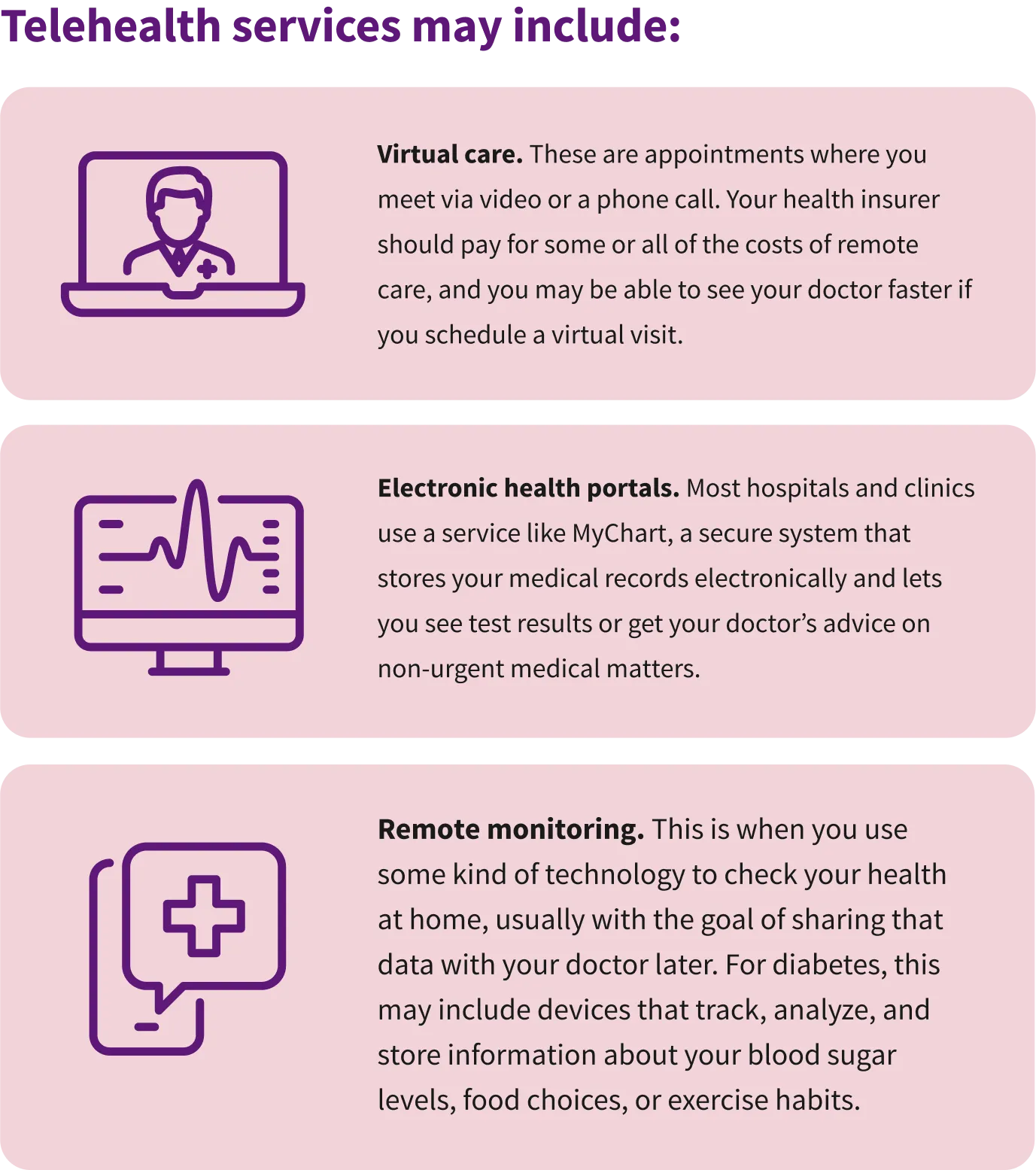 Telehealth services may include:

Virtual care. These are appointments where you meet via video or a phone call. Your health insurer should pay for some or all of the costs of remote care, and you may be able to see your doctor faster if you schedule a virtual visit.

Electronic health portals. Most hospitals and clinics use a service like MyChart, a secure system that stores your medical records electronically and lets you see test results or get your doctor's advice on non-urgent medical matters.

Remote monitoring. This is when you use some kind of technology to check your health at home, usually with the goal of sharing that data with your doctor later. For diabetes, this may include devices that track, analyze, and store information about your blood sugar levels, food choices, or exercise habits.