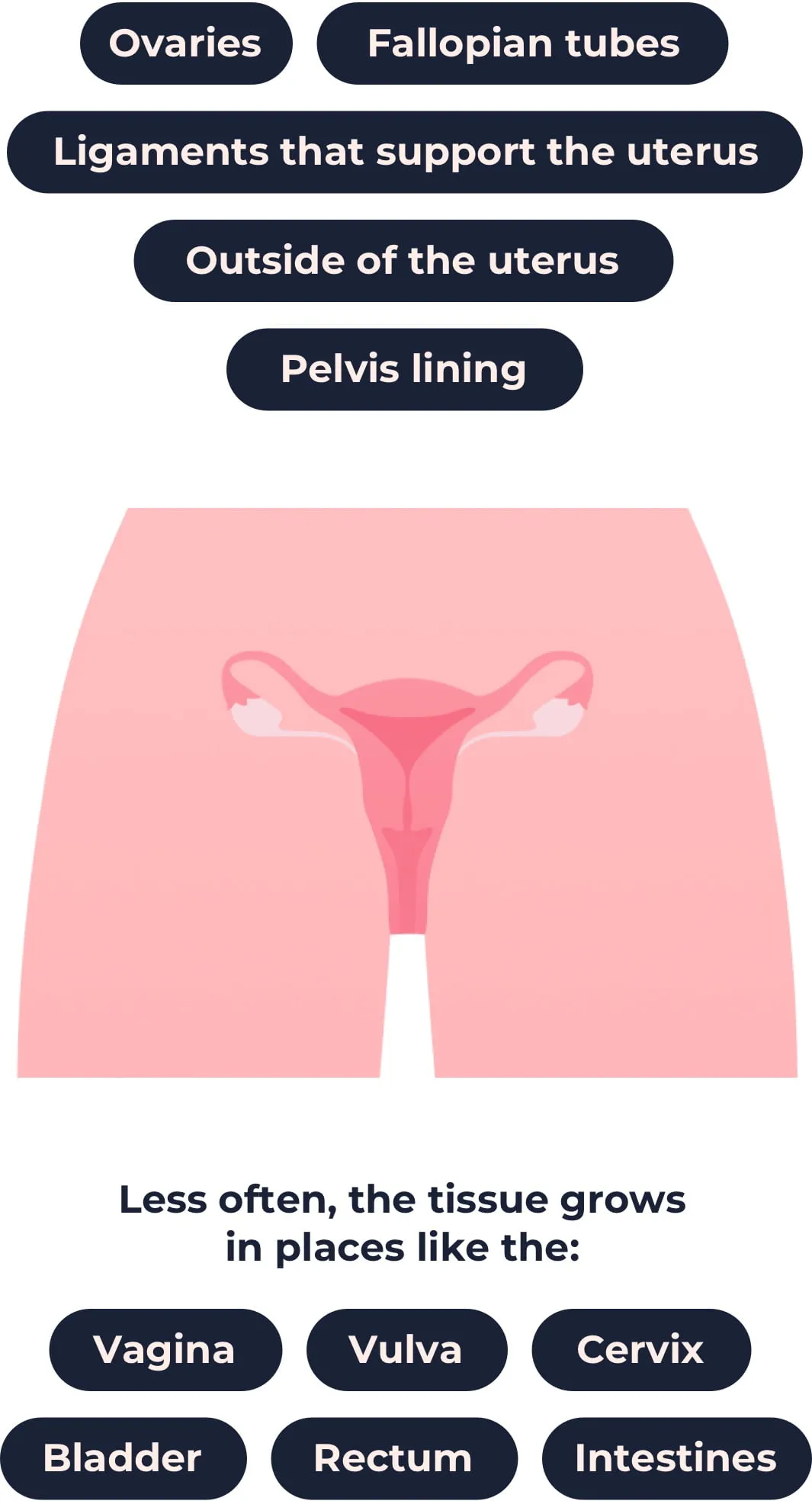 Ovaries

Fallopian tubes

Ligaments that support the uterus

Outside of the uterus

Pelvis lining

Less often, the tissue grows in places like the:

Vagina

Vulva

Cervix

Bladder

Rectum

Intestines