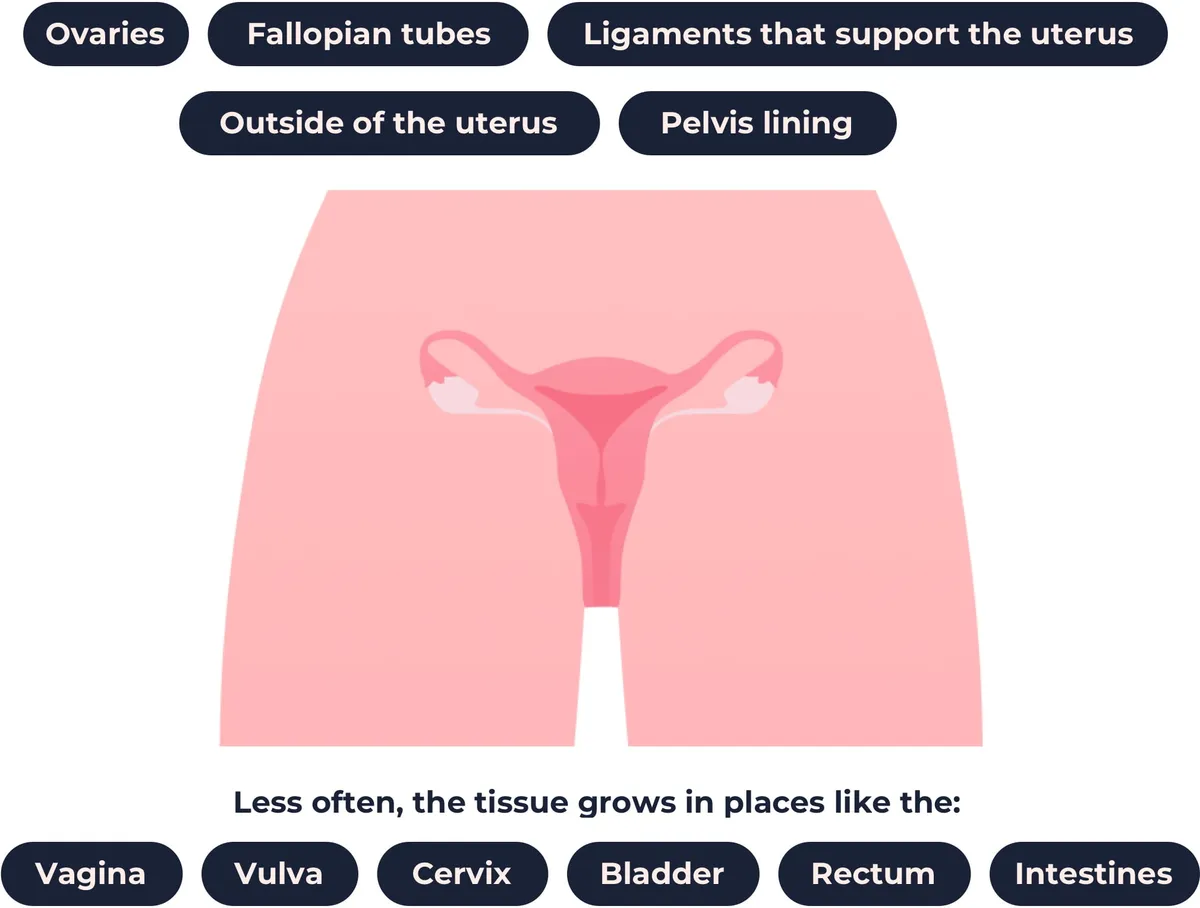 Ovaries
Fallopian tubes
Ligaments that support the uterus
Outside of the uterus
Pelvis lining

Less often, the tissue grows in places like the:

Vagina
Vulva
Cervix
Bladder
Rectum
Intestines