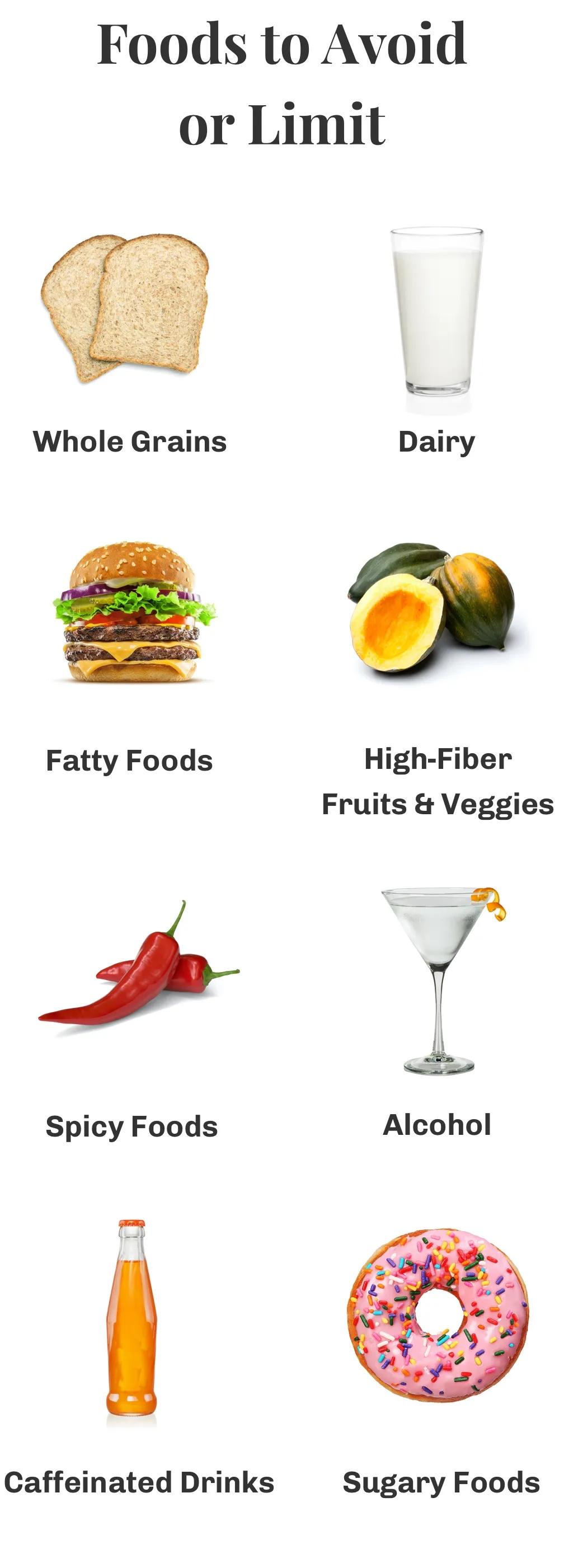 Foods to Avoid or Limit

Whole Grains

Dairy

Fatty Foods

High-Fiber Fruits & Veggies

Spicy Foods

Alcohol

Caffeinated Drinks

Sugary Foods