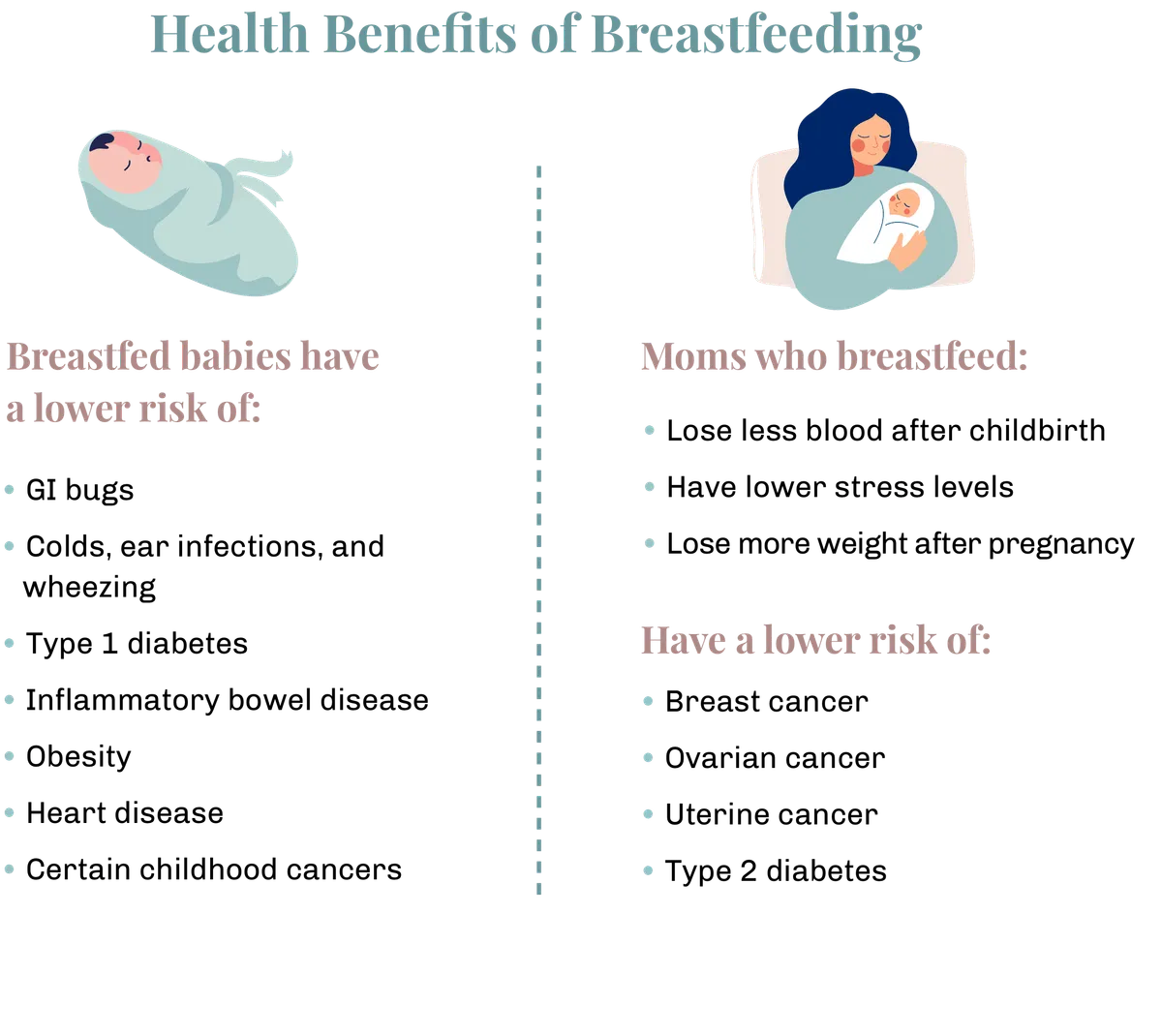 Health Benefits of Breastfeeding

Breastfed babies have a lower risk of:

• GI bugs
• Colds, ear infections, and wheezing
• Type 1 diabetes
• Inflammatory bowel disease
• Obesity
• Heart disease
• Certain childhood cancers

Moms who breastfeed:

• Lose less blood after childbirth
• Have lower stress levels
• Lose more weight after pregnancy

Have a lower risk of:

• Breast cancer
• Ovarian cancer
• Uterine cancer
• Type 2 diabetes