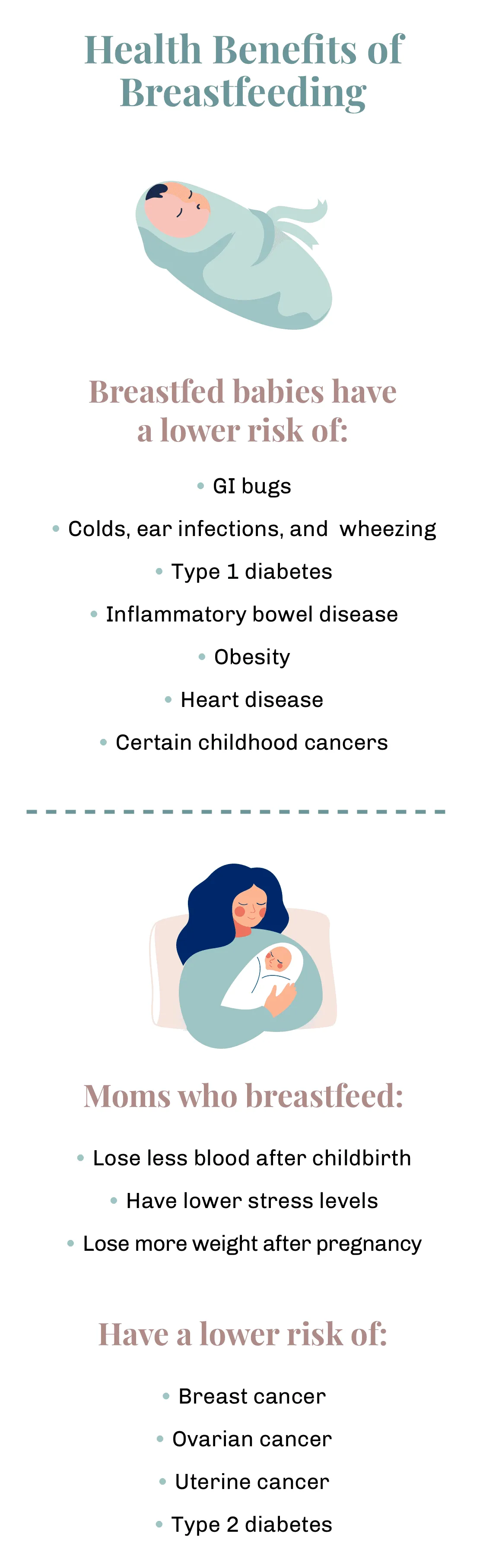 Health Benefits of Breastfeeding

Breastfed babies have a lower risk of:

• GI bugs
• Colds, ear infections, and wheezing
• Type 1 diabetes
• Inflammatory bowel disease
• Obesity
• Heart disease
• Certain childhood cancers

Moms who breastfeed:

• Lose less blood after childbirth
• Have lower stress levels
• Lose more weight after pregnancy

Have a lower risk of:

• Breast cancer
• Ovarian cancer
• Uterine cancer
• Type 2 diabetes