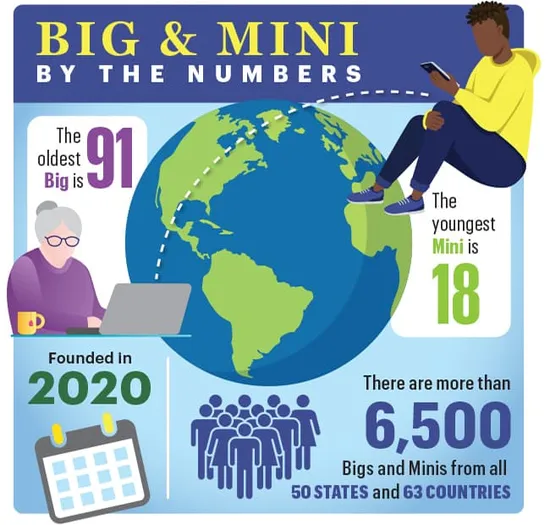 BIG & MINI
BY THE NUMBERS

The oldest Big is 91

The youngest Mini is 18

Founded in 2020

There are more than 6,500 Bigs and Minis from all 50 STATES and 63 COUNTRIES